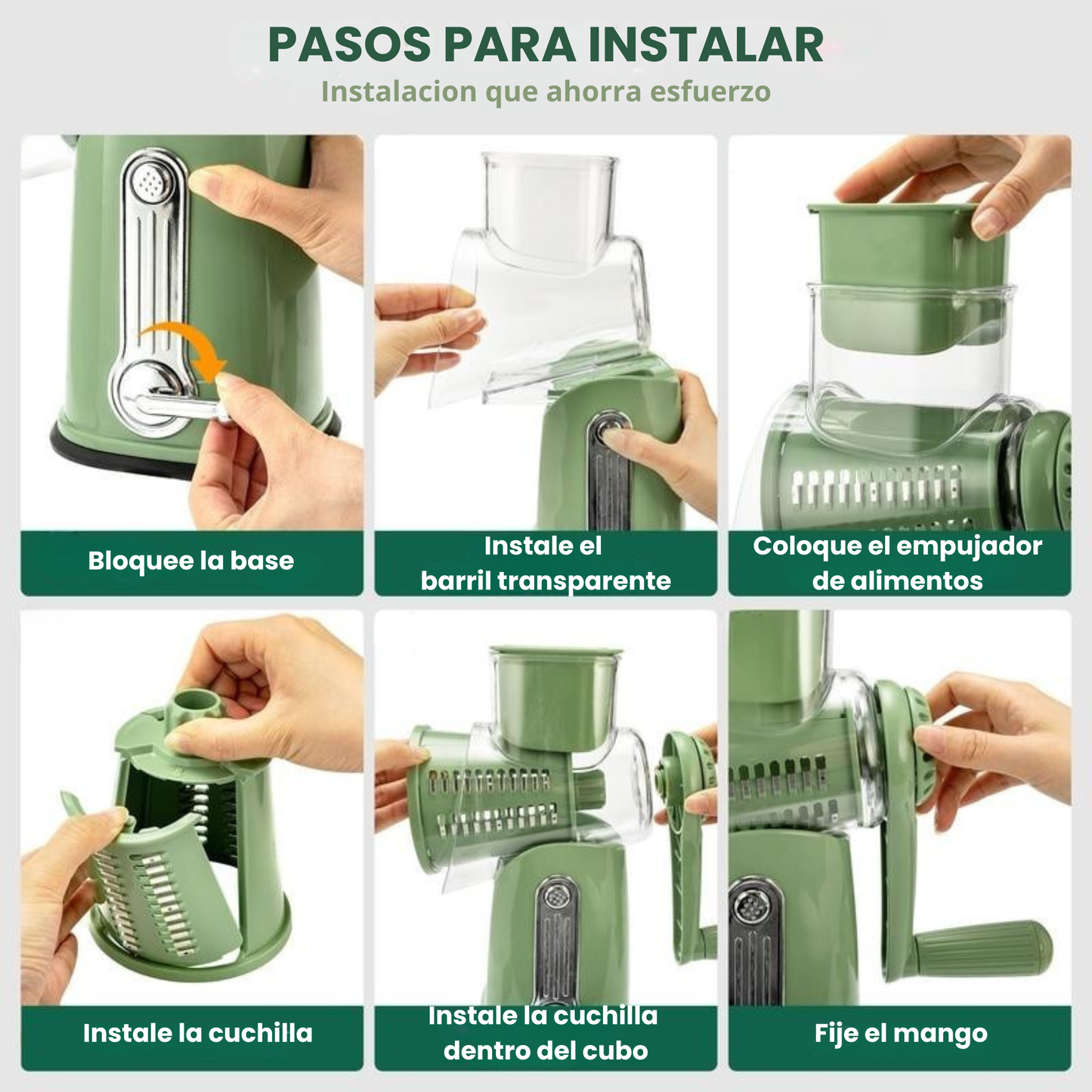 PASOS PARA INSTALAR
Instalacion que ahorra esfuerzo

Bloquee la base

Instale el barril transparente

Coloque el empujador de alimentos

Instale la cuchilla

Instale la cuchilla dentro del cubo

Fije el mango