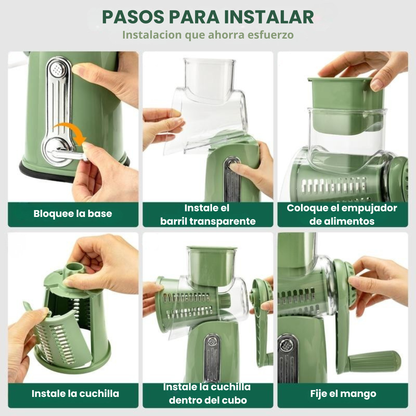 PASOS PARA INSTALAR
Instalacion que ahorra esfuerzo

Bloquee la base

Instale el barril transparente

Coloque el empujador de alimentos

Instale la cuchilla

Instale la cuchilla dentro del cubo

Fije el mango