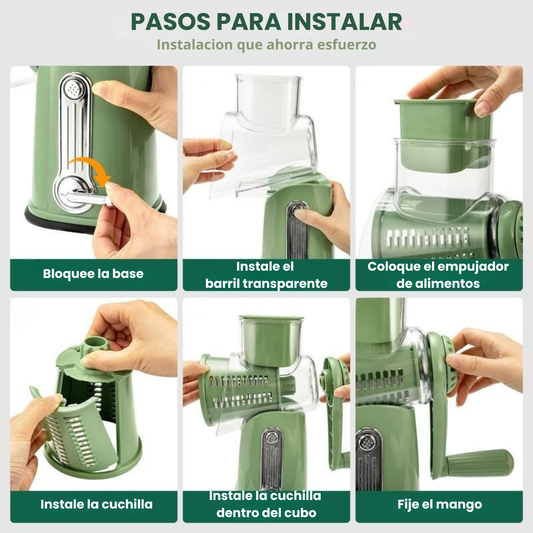 PASOS PARA INSTALAR
Instalacion que ahorra esfuerzo

Bloquee la base

Instale el barril transparente

Coloque el empujador de alimentos

Instale la cuchilla

Instale la cuchilla dentro del cubo

Fije el mango